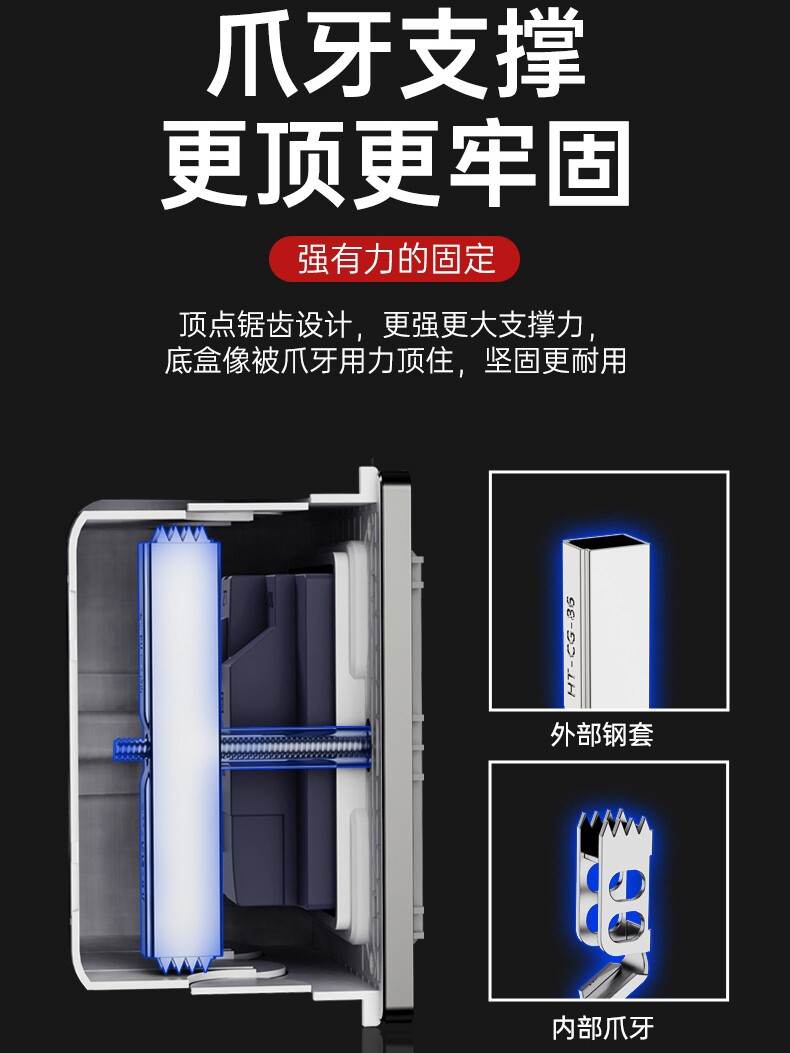 爪牙支撑
更顶更牢固

强有力的固定

顶点锯齿设计，更强更大支撑力，
底盒像被爪牙用力顶住，坚固更耐用

HT-CG-86

外部钢套

内部爪牙