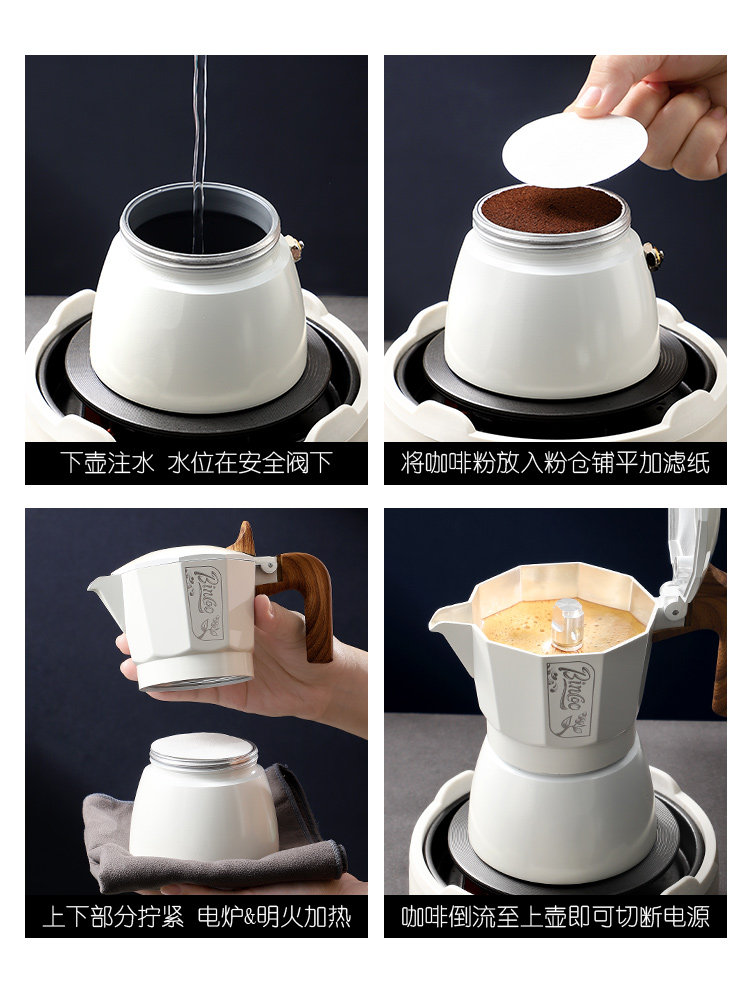 下壶注水 水位在安全阀下

将咖啡粉放入粉仓铺平加滤纸

Bincoo

上下部分拧紧 电炉&明火加热

Bincoo

咖啡倒流至上壶即可切断电源