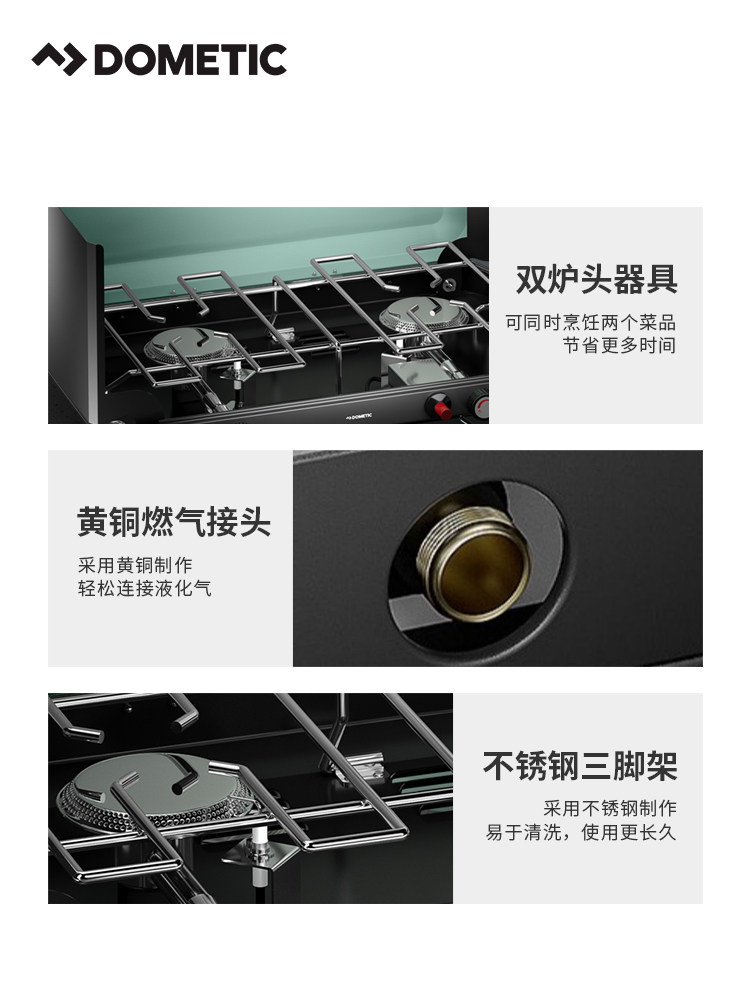 DOMETIC

DOMETIC

双炉头器具

可同时烹饪两个菜品
节省更多时间

黄铜燃气接头

采用黄铜制作
轻松连接液化气

不锈钢三脚架

采用不锈钢制作
易于清洗，使用更长久