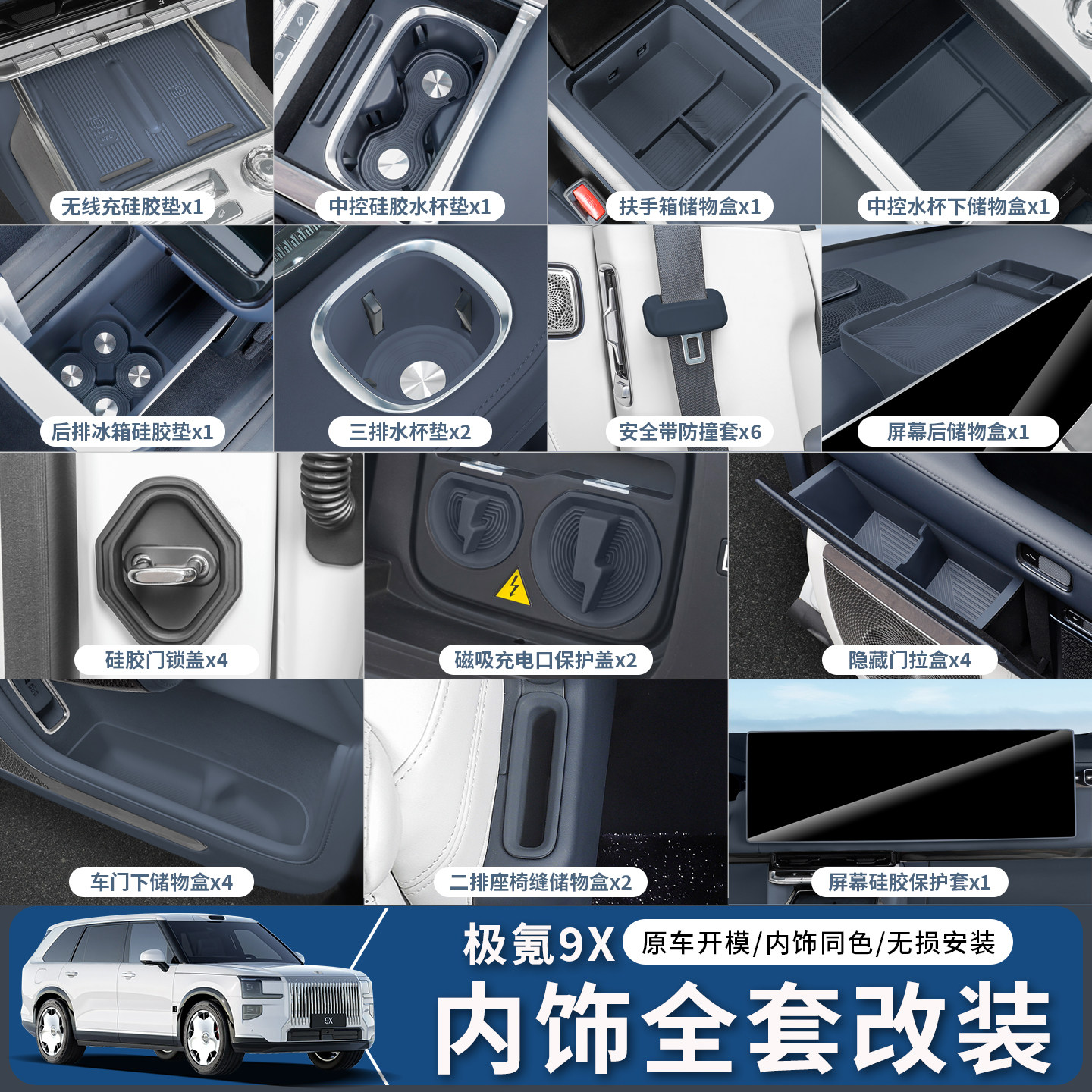 无线充硅胶垫x1

中控硅胶水杯垫x1

扶手箱储物盒x1

中控水杯下储物盒x1

后排冰箱硅胶垫x1

三排水杯垫x2

安全带防撞套x6

屏幕后储物盒x1

硅胶门锁盖x4

磁吸充电口保护盖x2

隐藏门拉盒x4

车门下储物盒x4

二排座椅缝储物盒x2

屏幕硅胶保护套x1

9X

极氪9X 原车开模/内饰同色/无损安装

内饰全套改装