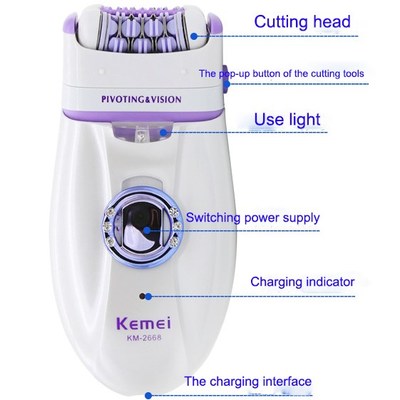 Cutting head

The pop-up button of the cutting tools

PIVOTING&VISION

Use light

Switching power supply

Charging indicator

Kemei
KM-2668

The charging interface