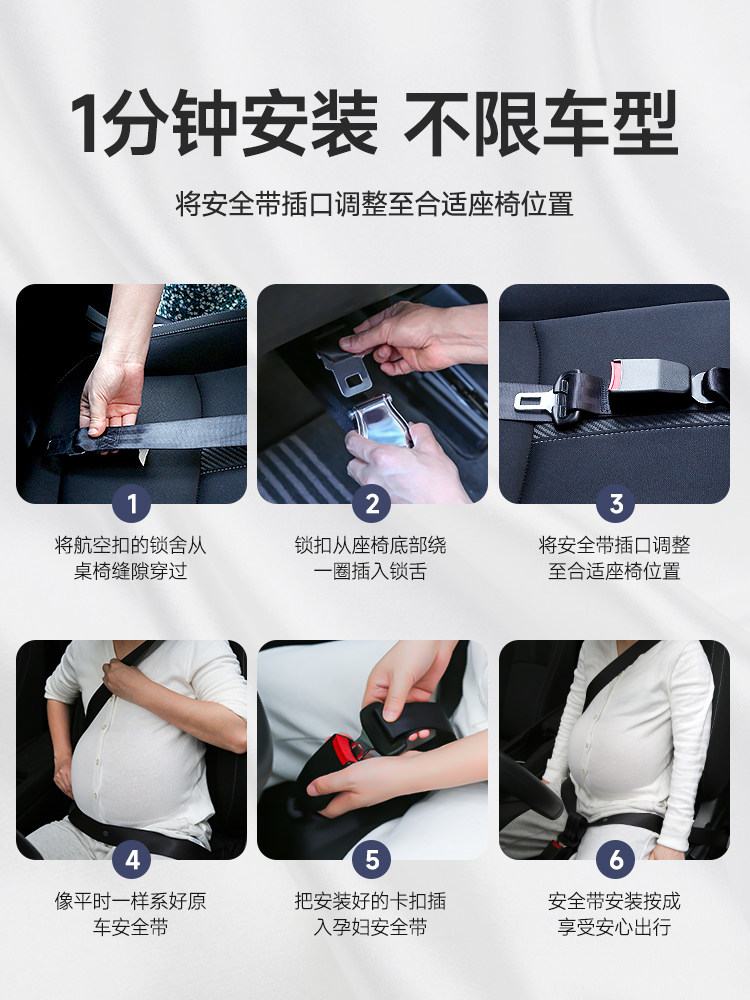 1分钟安装 不限车型

将安全带插口调整至合适座椅位置

1
将航空扣的锁舍从桌椅缝隙穿过

2
锁扣从座椅底部绕一圈插入锁舌

3
将安全带插口调整至合适座椅位置

4
像平时一样系好原车安全带

5
把安装好的卡扣插入孕妇安全带

6
安全带安装按成享受安心出行