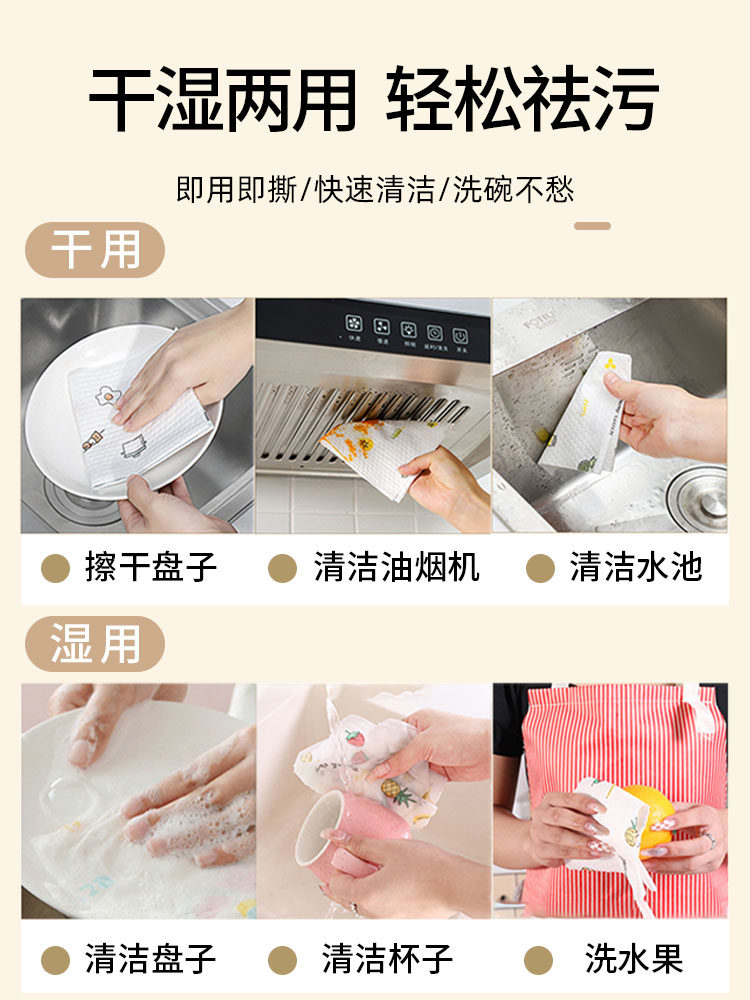 干湿两用 轻松祛污

即用即撕/快速清洁/洗碗不愁

干用

擦干盘子
清洁油烟机
清洁水池

湿用

清洁盘子
清洁杯子
洗水果