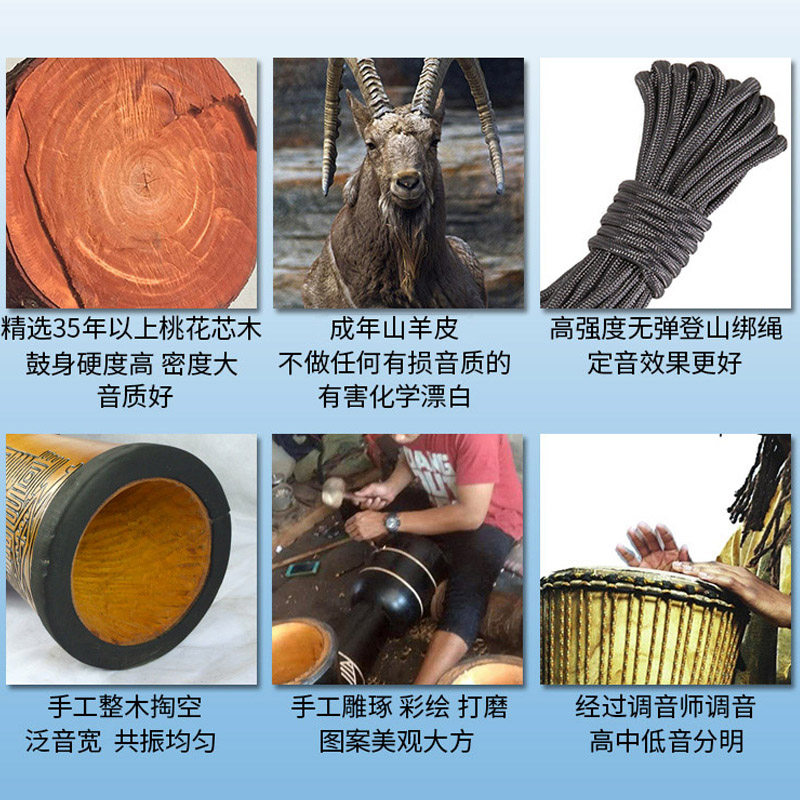 精选35年以上桃花芯木
鼓身硬度高 密度大
音质好

成年山羊皮
不做任何有损音质的
有害化学漂白

高强度无弹登山绑绳
定音效果更好

手工整木掏空
泛音宽 共振均匀

手工雕琢 彩绘 打磨
图案美观大方

经过调音师调音
高中低音分明