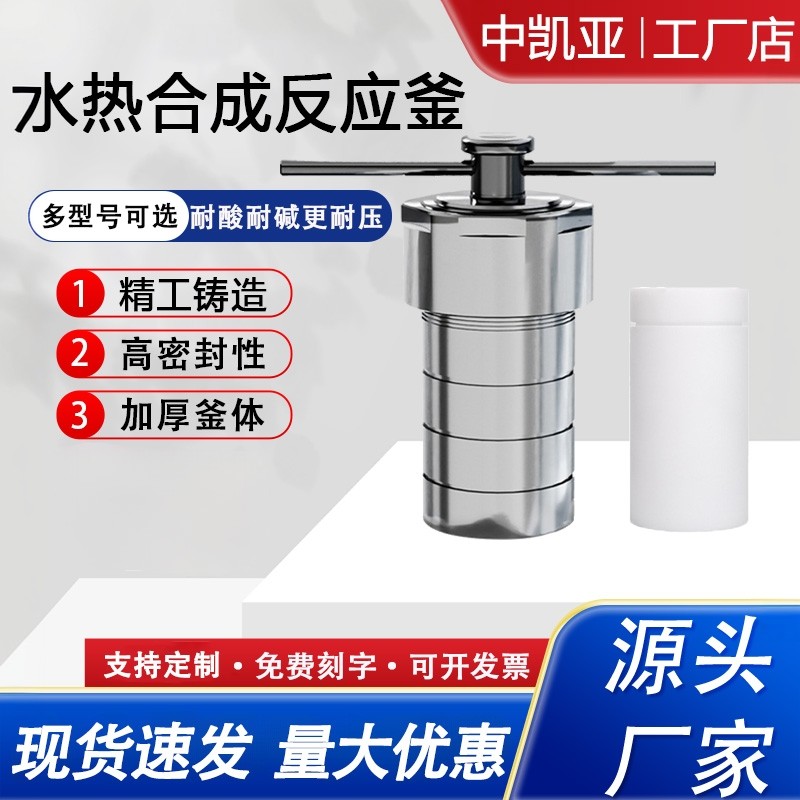 中凯亚 | 工厂店

水热合成反应釜

多型号可选 耐酸耐碱更耐压

1 精工铸造

2 高密封性

3 加厚釜体

支持定制 · 免费刻字 · 可开发票

现货速发 量大优惠

源头厂家