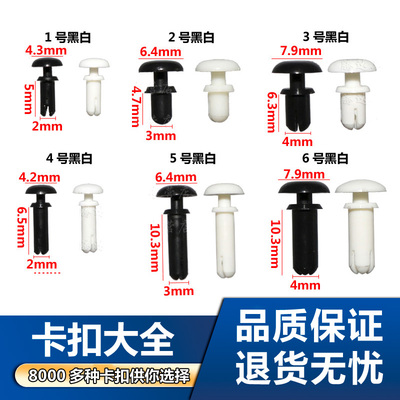 1 号黑白
4.3mm
5mm
2mm

2 号黑白
6.4mm
4.7mm
3mm

3 号黑白
7.9mm
6.3mm
4mm

4 号黑白
4.2mm
6.5mm
2mm

5 号黑白
6.4mm
10.3mm
3mm

6 号黑白
7.9mm
10.3mm
4mm

卡扣大全
8000 多种卡扣供你选择

品质保证
退货无忧