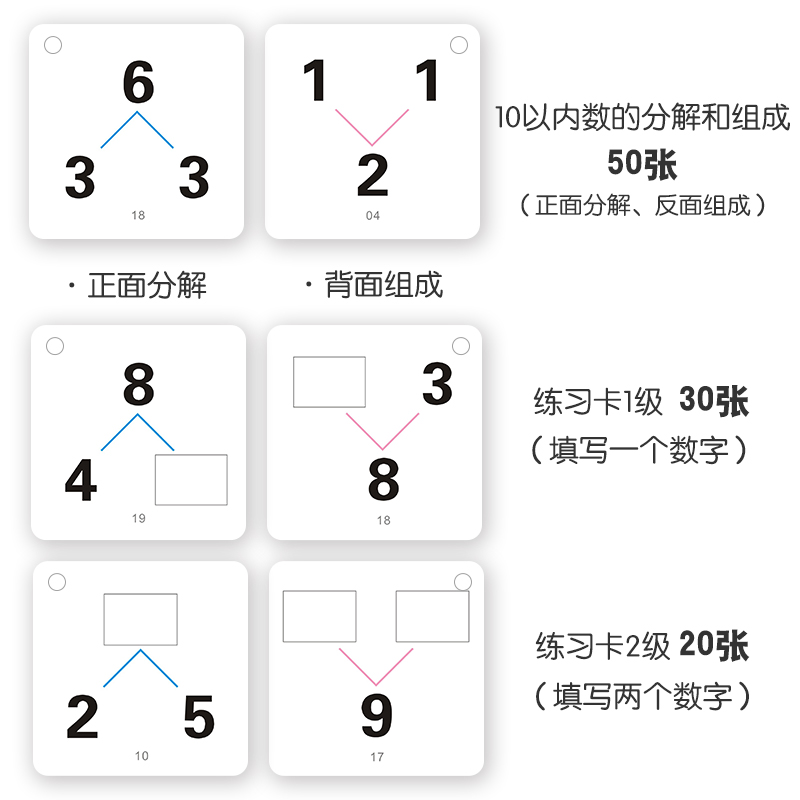 6

3 3

18

1 1

2

04

10以内数的分解和组成
50张
（正面分解、反面组成）

· 正面分解

· 背面组成

8

4

19

3

8

18

练习卡1级 30张
（填写一个数字）

2 5

10

9

17

练习卡2级 20张
（填写两个数字）