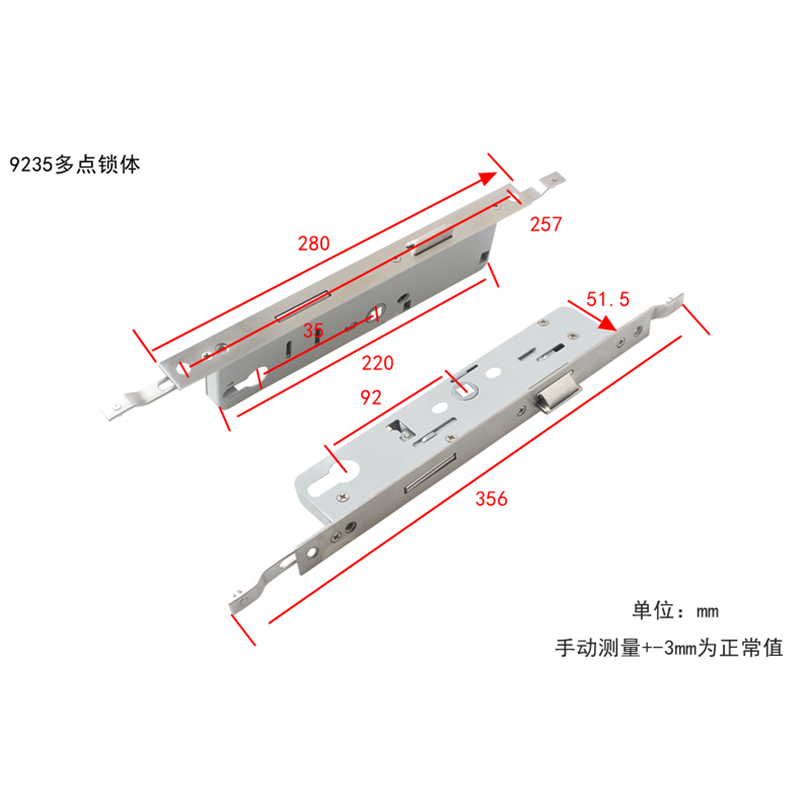 9235多点锁体

280

257

35

220

51.5

92

356

单位：mm

手动测量+-3mm为正常值