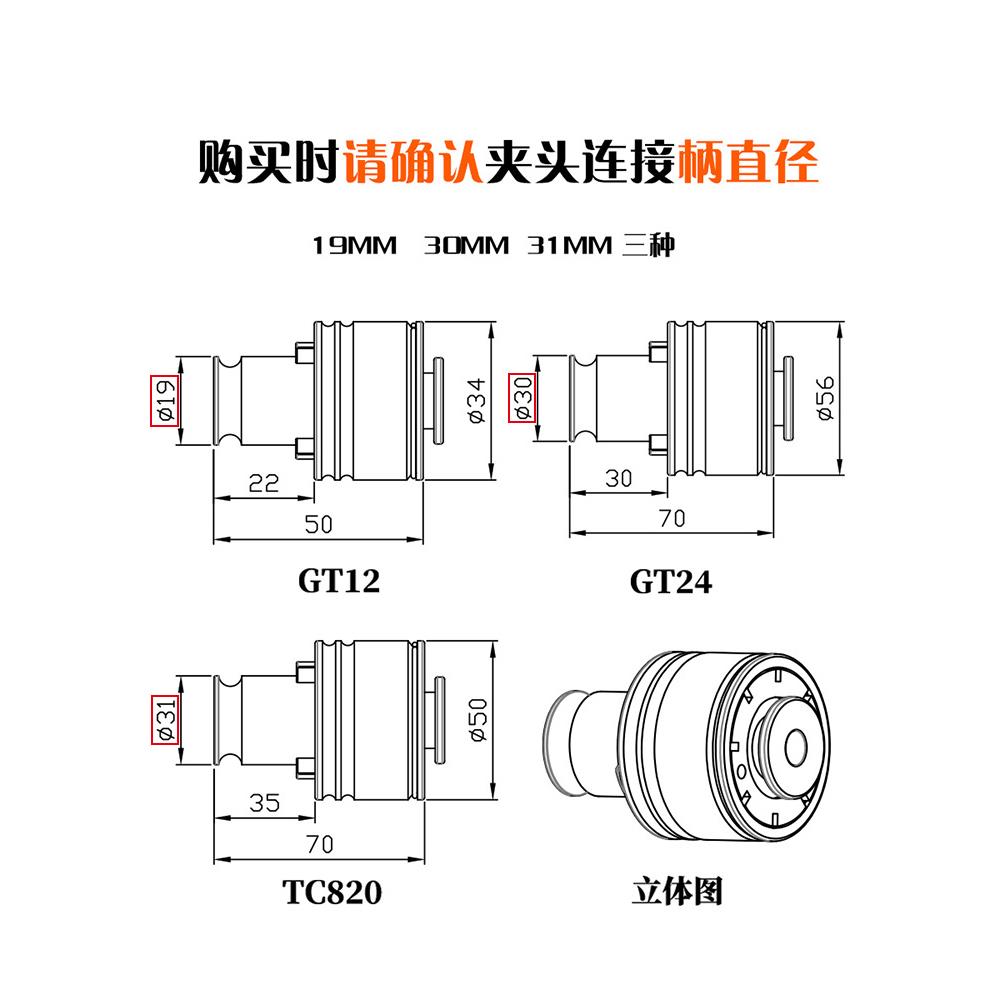 购买时请确认夹头连接柄直径

19MM 30MM 31MM 三种

ø19
ø34
22
50
GT12

ø30
ø56
30
70
GT24

ø31
ø50
35
70
TC820

立体图