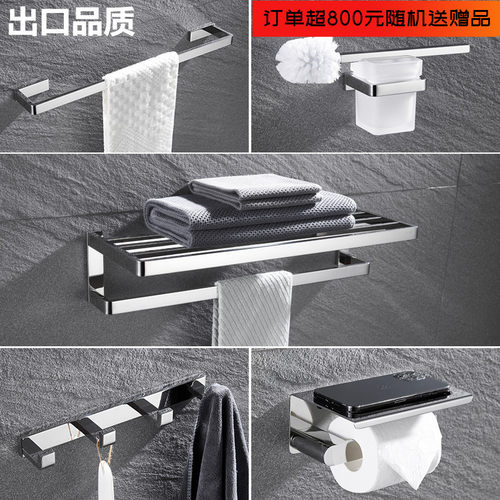 出口品质

订单超800元随机送赠品