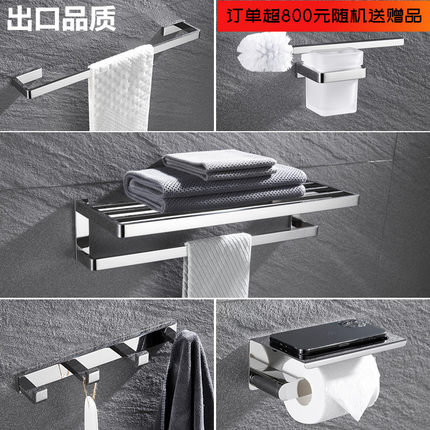 出口品质

订单超800元随机送赠品