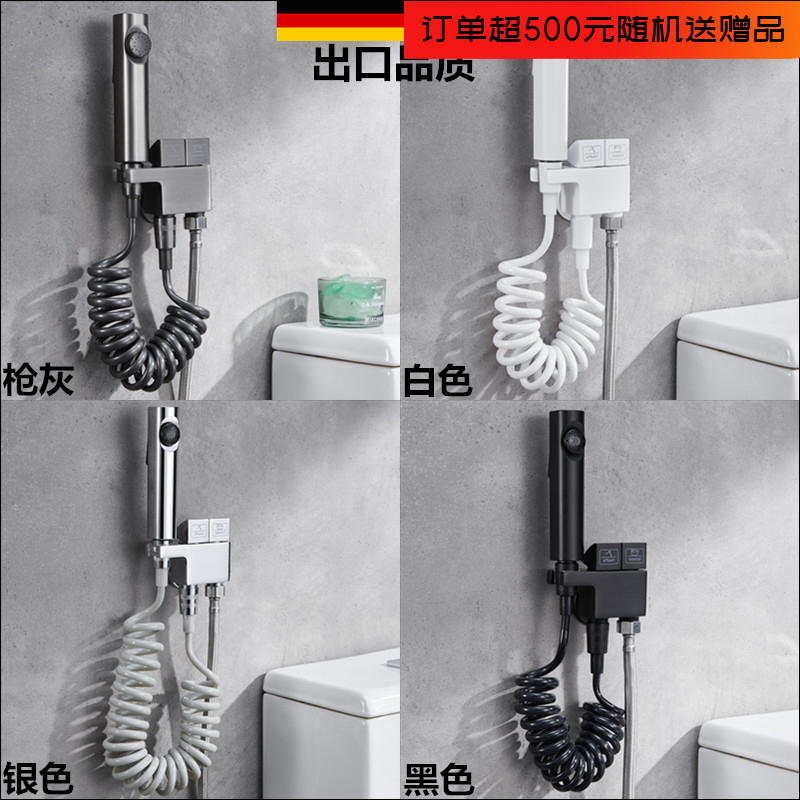 订单超500元随机送赠品

出口品质

枪灰

白色

银色

黑色