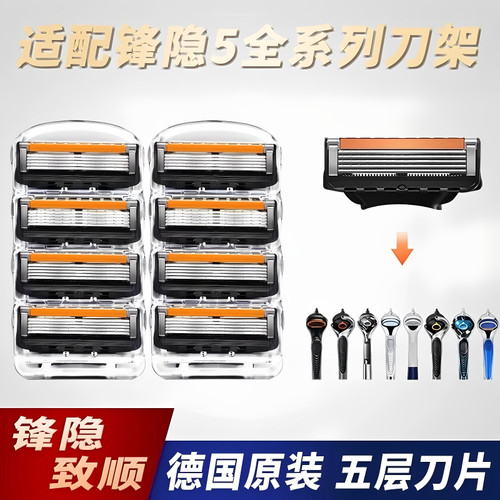 适配锋隐5全系列刀架

锋隐
致顺

德国原装 五层刀片