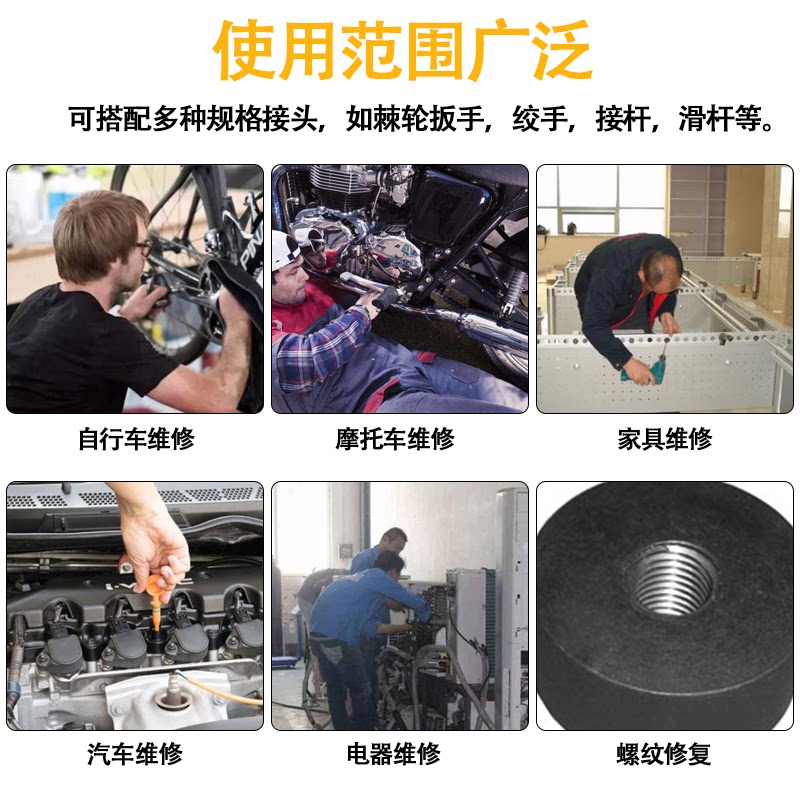 使用范围广泛

可搭配多种规格接头，如棘轮扳手，绞手，接杆，滑杆等。

自行车维修

摩托车维修

家具维修

汽车维修

电器维修

螺纹修复