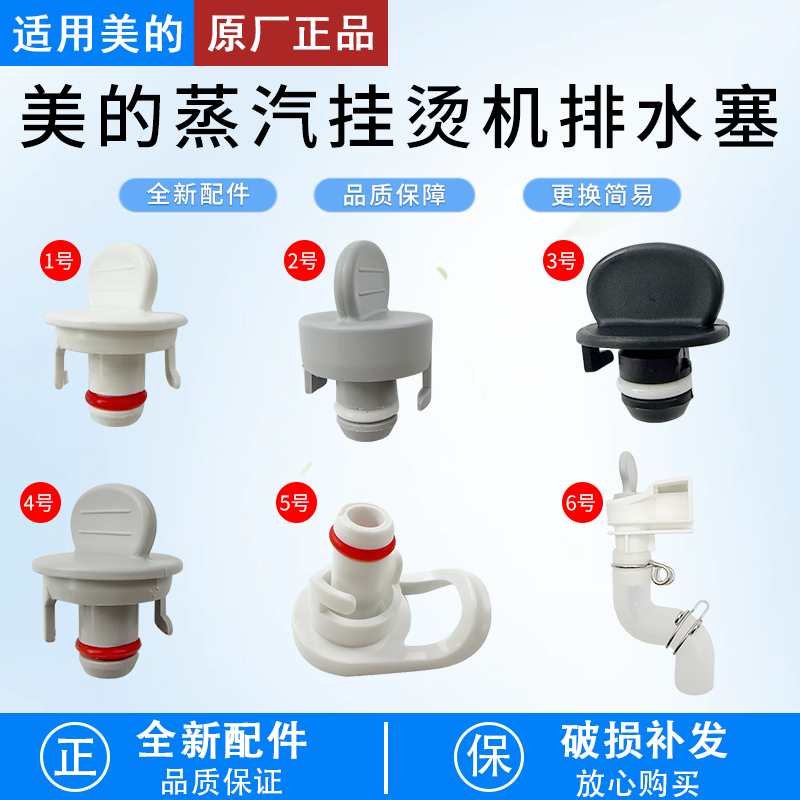 适用美的 原厂正品

美的蒸汽挂烫机排水塞

全新配件 品质保障 更换简易

1号

2号

3号

4号

5号

6号

正 全新配件
品质保证

保 破损补发
放心购买