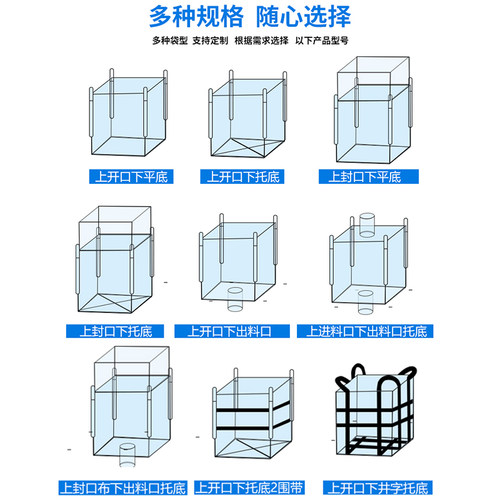 多种规格 随心选择

多种袋型 支持定制 根据需求选择 以下产品型号

上开口下平底

上开口下托底

上封口下平底

上封口下托底

上开口下出料口

上进料口下出料口托底

上封口布下出料口托底

上开口下托底2围带

上开口下井字托底