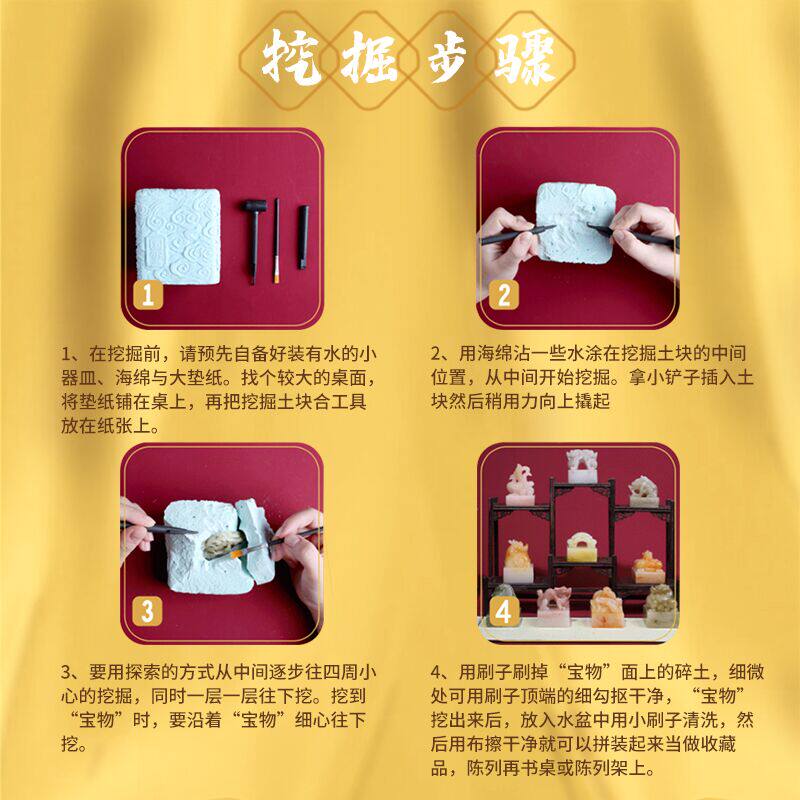 挖掘步骤

1

1、在挖掘前，请预先自备好装有水的小器皿、海绵与大垫纸。找个较大的桌面，将垫纸铺在桌上，再把挖掘土块合工具放在纸张上。

2

2、用海绵沾一些水涂在挖掘土块的中间位置，从中间开始挖掘。拿小铲子插入土块然后稍用力向上撬起

3

3、要用探索的方式从中间逐步往四周小心的挖掘，同时一层一层往下挖。挖到“宝物”时，要沿着“宝物”细心往下挖。

4

4、用刷子刷掉“宝物”面上的碎土，细微处可用刷子顶端的细勾抠干净，“宝物”挖出来后，放入水盆中用小刷子清洗，然后用布擦干净就可以拼装起来当做收藏品，陈列再书桌或陈列架上。