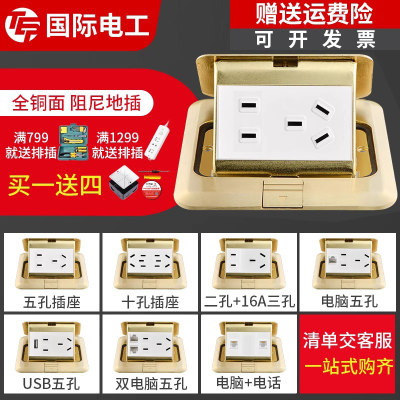 国际电工

赠送运费险
可开发票

全铜面 阻尼地插

满799
就送排插

满1299
就送排插

买一送四

五孔插座

十孔插座

二孔+16A三孔

电脑五孔

USB五孔

双电脑五孔

电脑+电话

清单交客服
一站式购齐