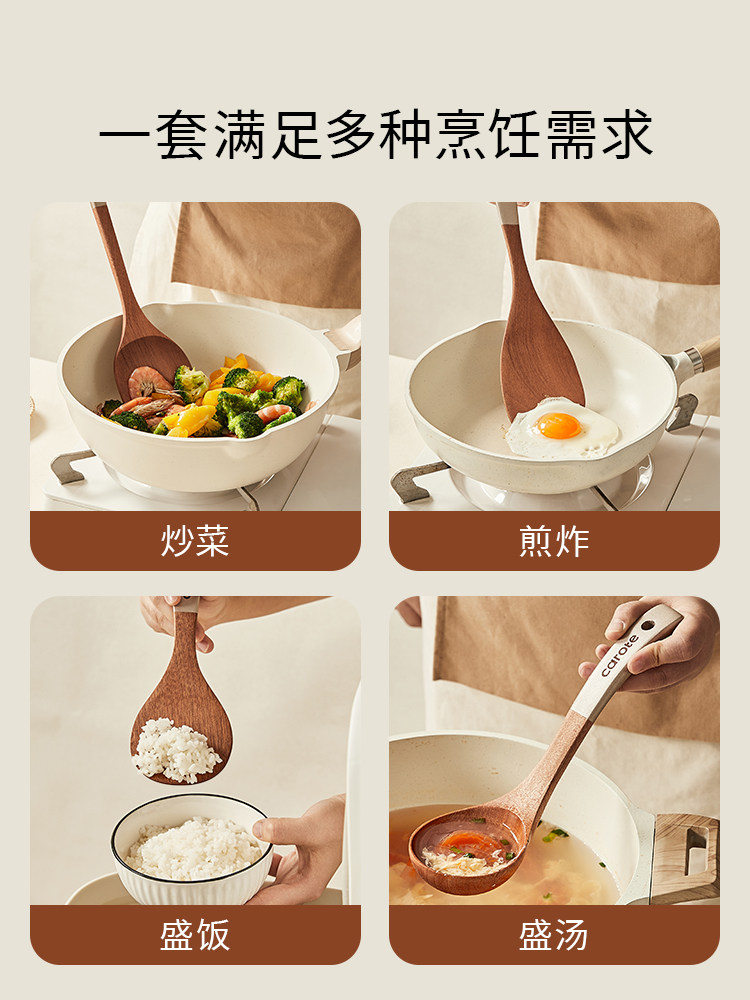 一套满足多种烹饪需求

炒菜

煎炸

盛饭

carote

盛汤