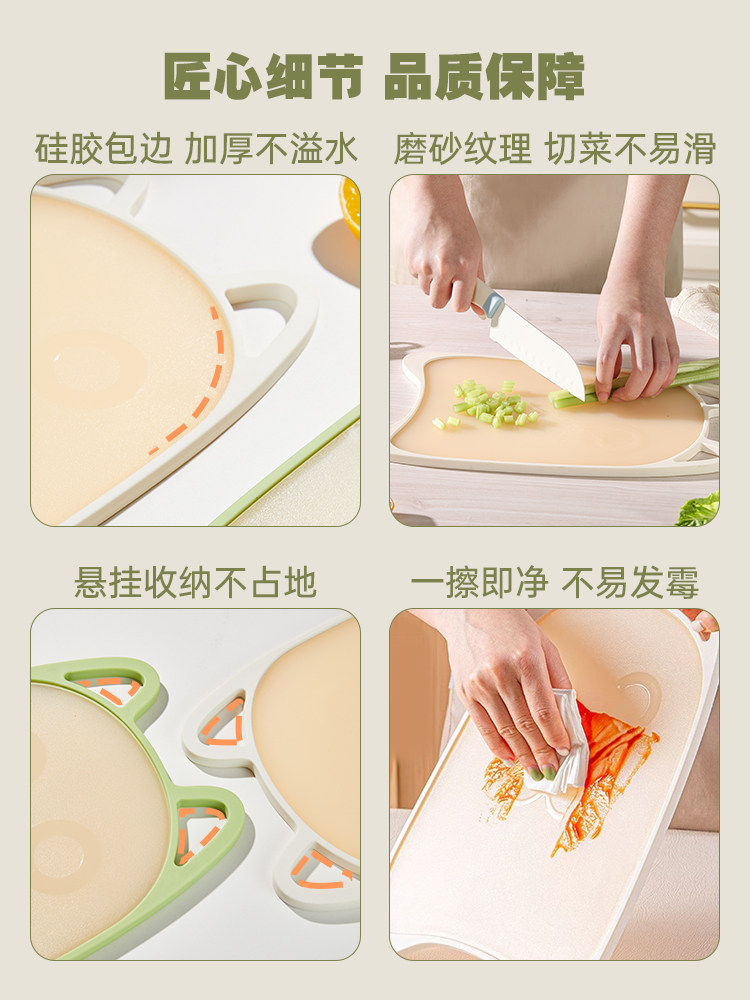 匠心细节 品质保障

硅胶包边 加厚不溢水

磨砂纹理 切菜不易滑

悬挂收纳不占地

一擦即净 不易发霉