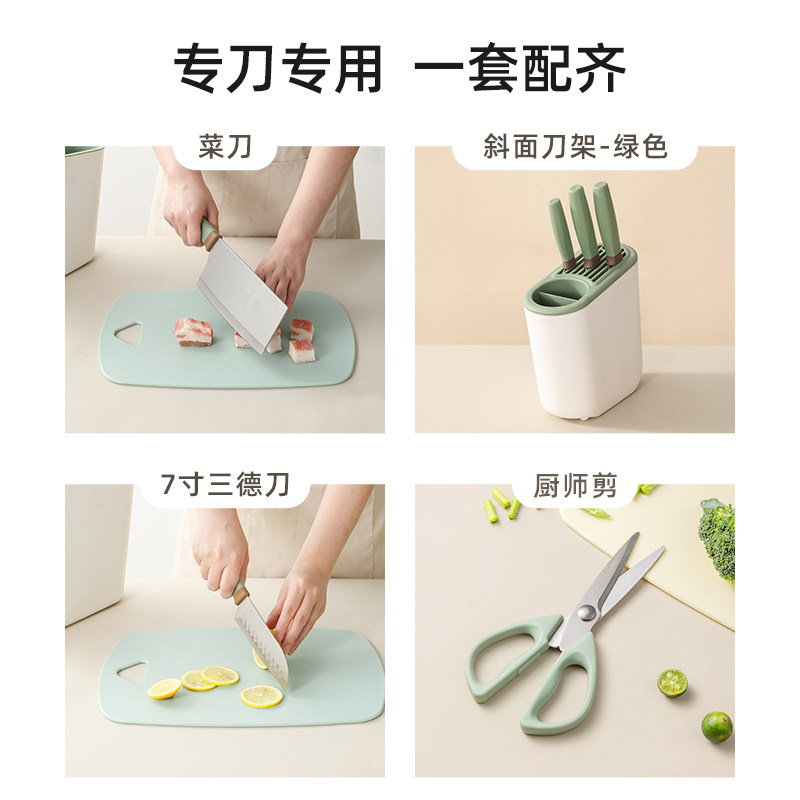 专刀专用 一套配齐

菜刀

斜面刀架-绿色

7寸三德刀

厨师剪