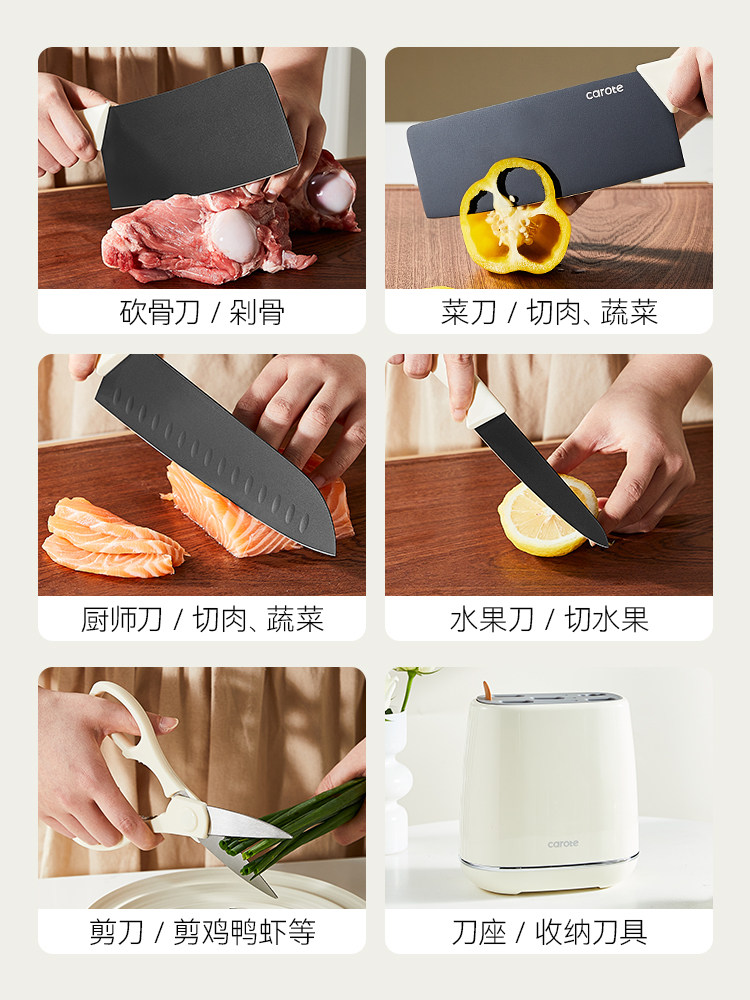 砍骨刀 / 剁骨

carote

菜刀 / 切肉、蔬菜

厨师刀 / 切肉、蔬菜

水果刀 / 切水果

剪刀 / 剪鸡鸭虾等

carote

刀座 / 收纳刀具