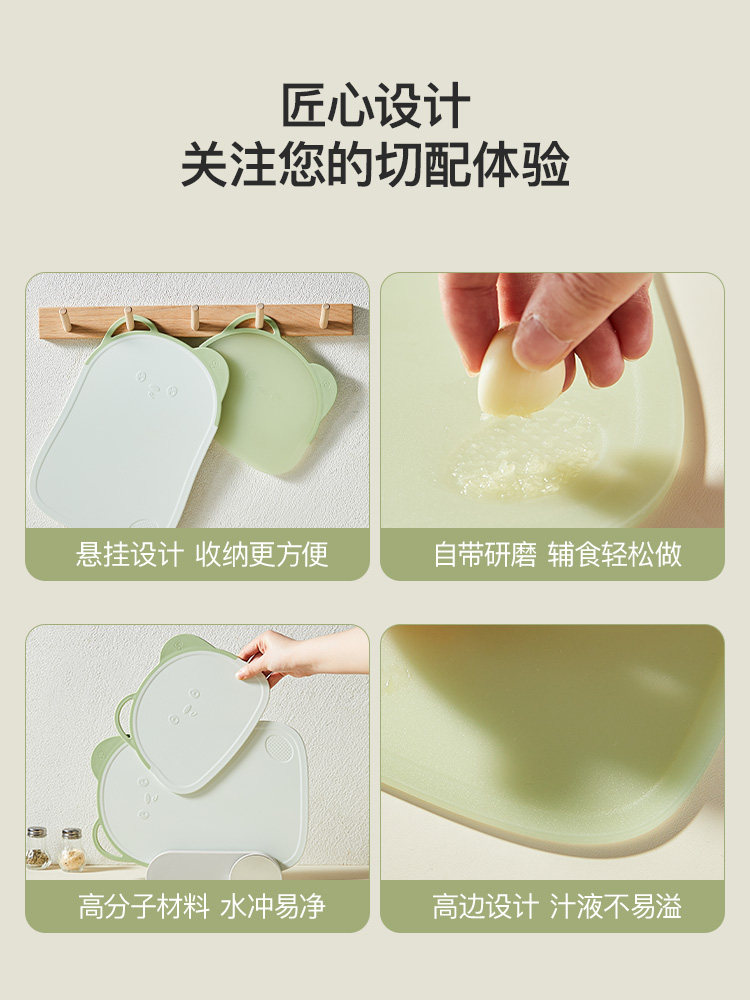 匠心设计
关注您的切配体验

悬挂设计 收纳更方便

自带研磨 辅食轻松做

高分子材料 水冲易净

高边设计 汁液不易溢