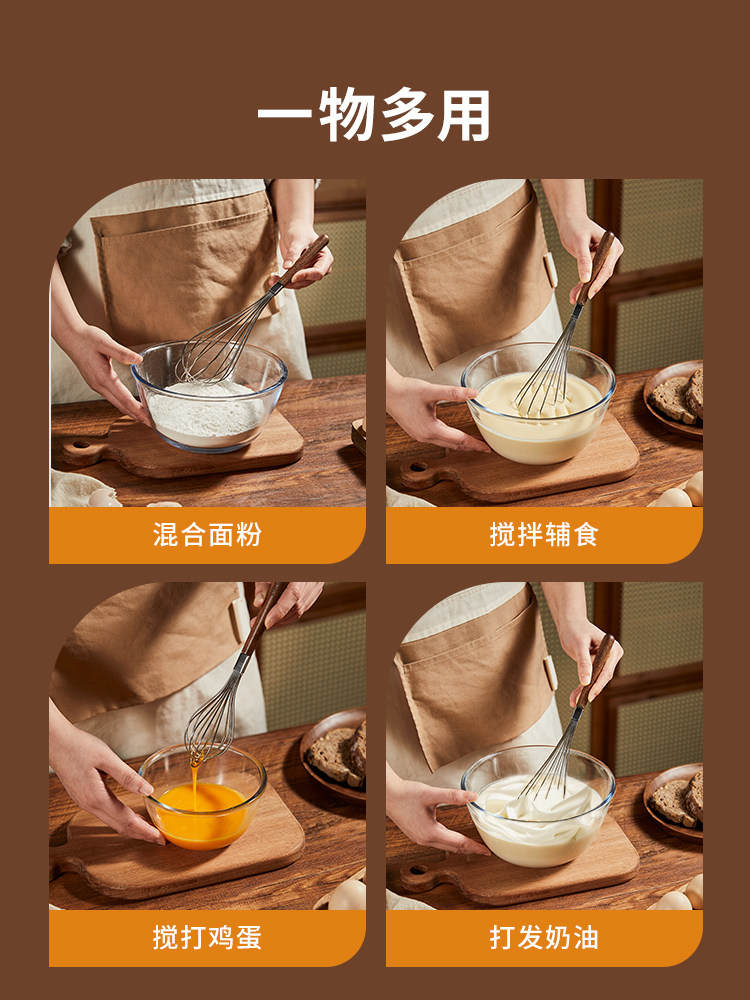 一物多用

混合面粉

搅拌辅食

搅打鸡蛋

打发奶油