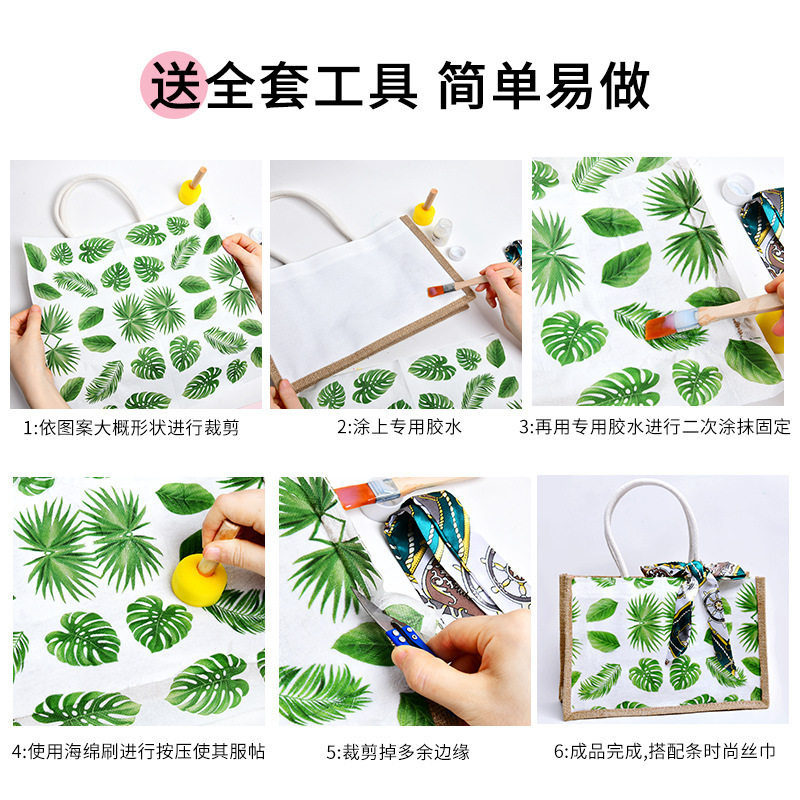 送全套工具 简单易做

1:依图案大概形状进行裁剪

2:涂上专用胶水

3:再用专用胶水进行二次涂抹固定

4:使用海绵刷进行按压使其服帖

5:裁剪掉多余边缘

6:成品完成,搭配条时尚丝巾