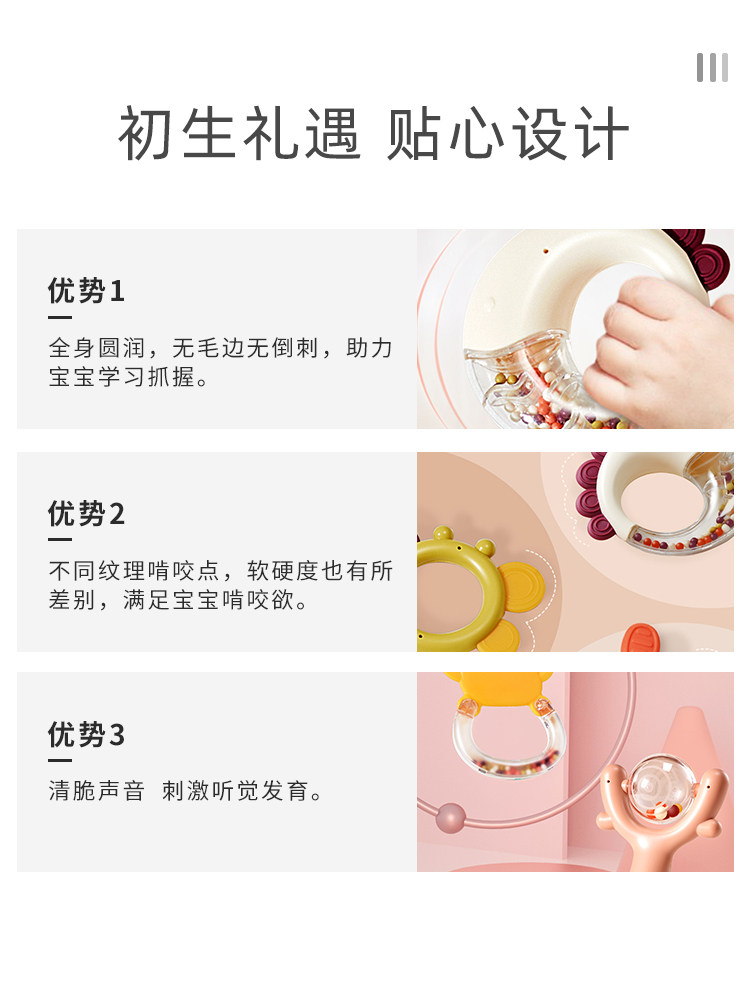 初生礼遇 贴心设计

优势1

全身圆润，无毛边无倒刺，助力宝宝学习抓握。

优势2

不同纹理啃咬点，软硬度也有所差别，满足宝宝啃咬欲。

优势3

清脆声音 刺激听觉发育。