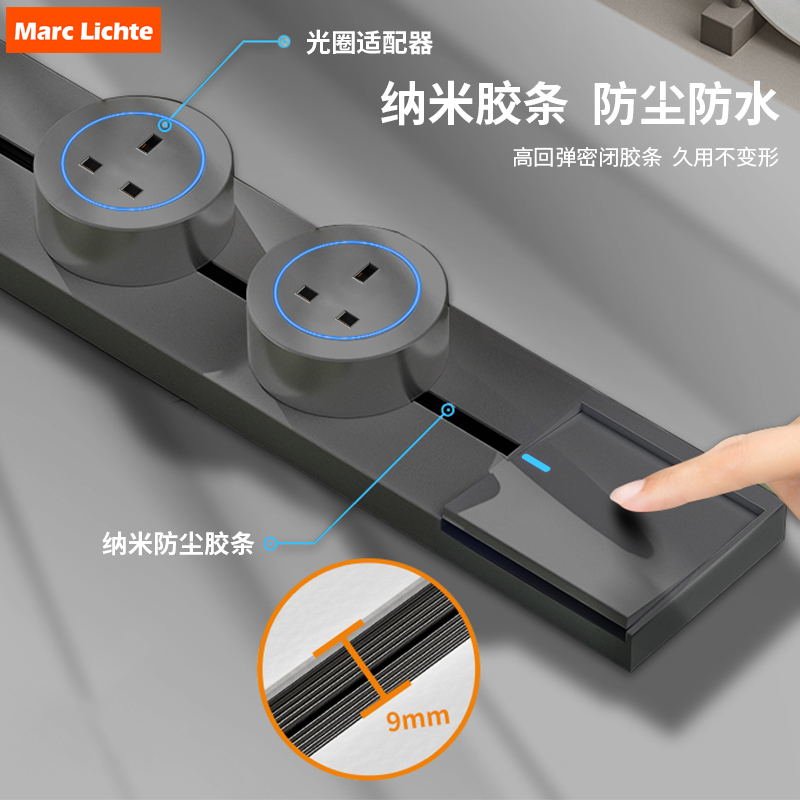 Marc Lichte

光圈适配器

纳米胶条 防尘防水

高回弹密闭胶条 久用不变形

纳米防尘胶条

9mm