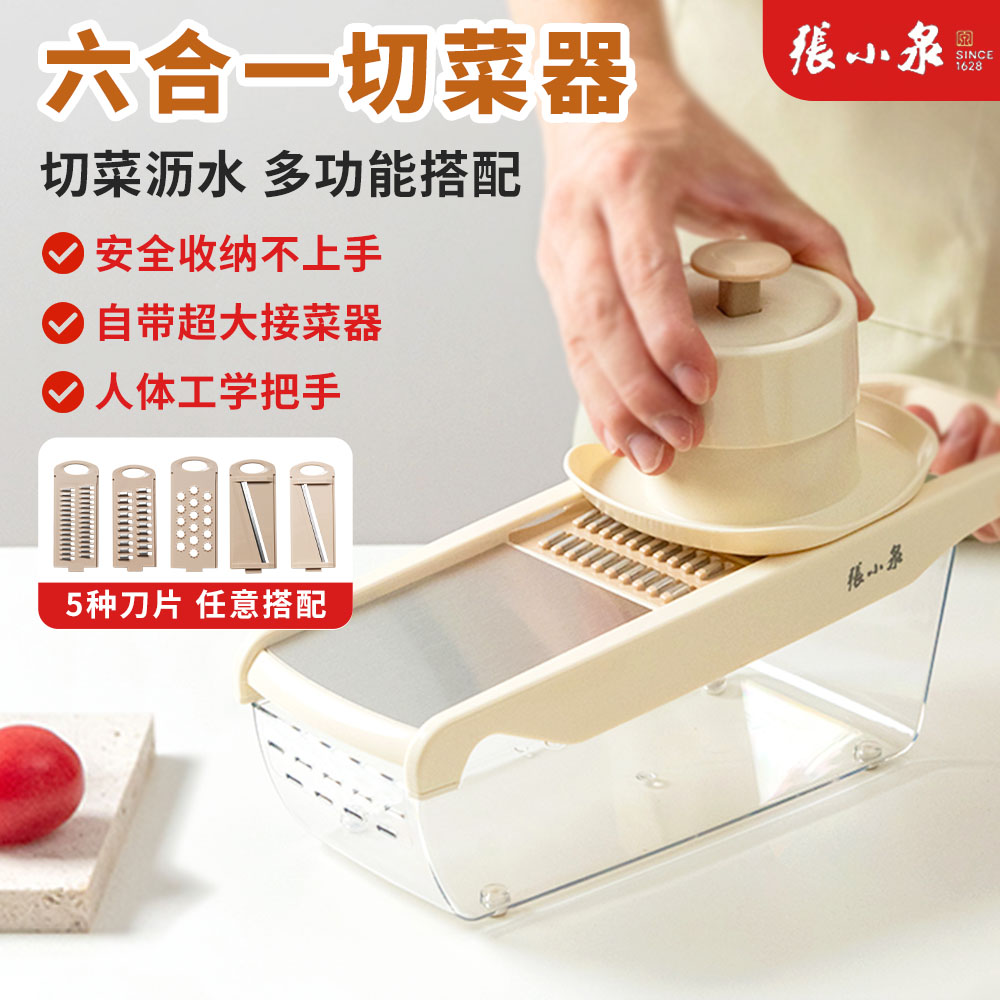 張小泉 SINCE 1628

六合一切菜器

切菜沥水 多功能搭配

安全收纳不上手

自带超大接菜器

人体工学把手

5种刀片 任意搭配

張小泉