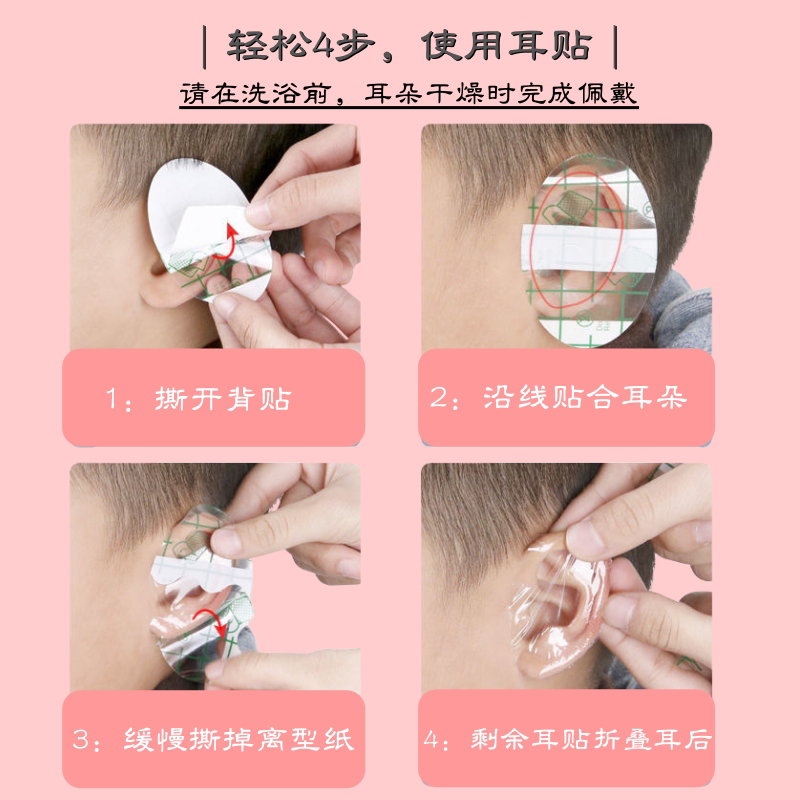 | 轻松4步，使用耳贴 |

请在洗浴前，耳朵干燥时完成佩戴

1：撕开背贴

2：沿线贴合耳朵

3：缓慢撕掉离型纸

4：剩余耳贴折叠耳后