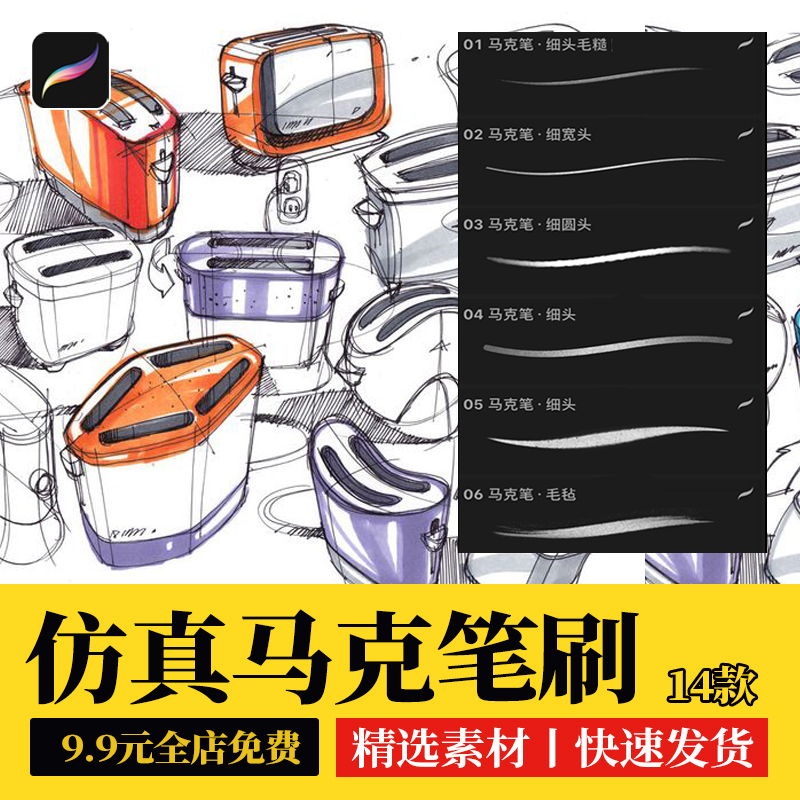 01 马克笔 · 细头毛糙

02 马克笔 · 细宽头

03 马克笔 · 细圆头

04 马克笔 · 细头

05 马克笔 · 细头

06 马克笔 · 毛毡

仿真马克笔刷

14款

9.9元全店免费

精选素材丨快速发货