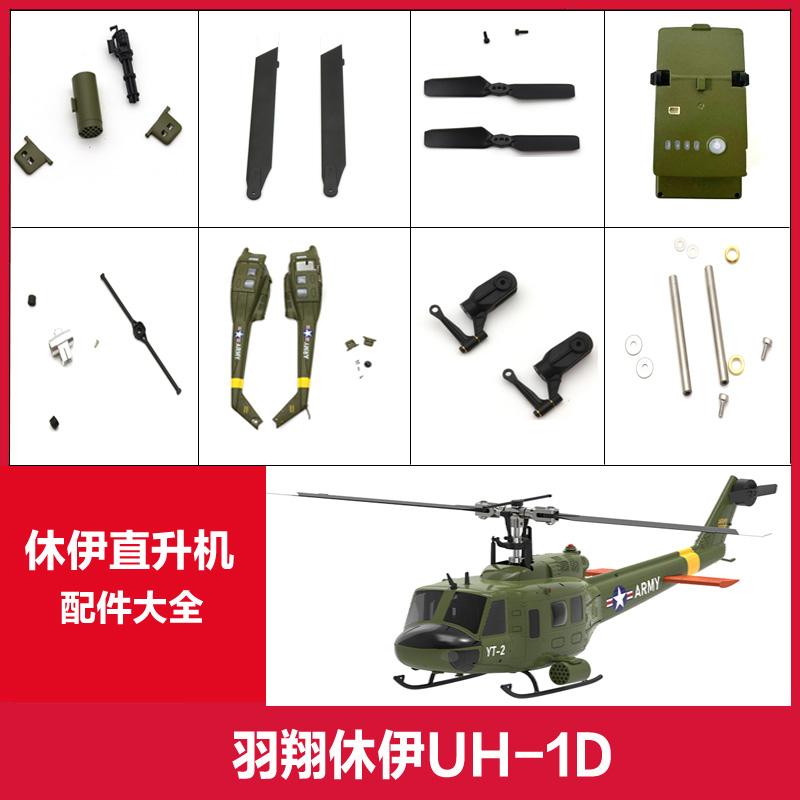 ARMY

ARMY

休伊直升机
配件大全

ARMY

YT-2

羽翔休伊UH-1D