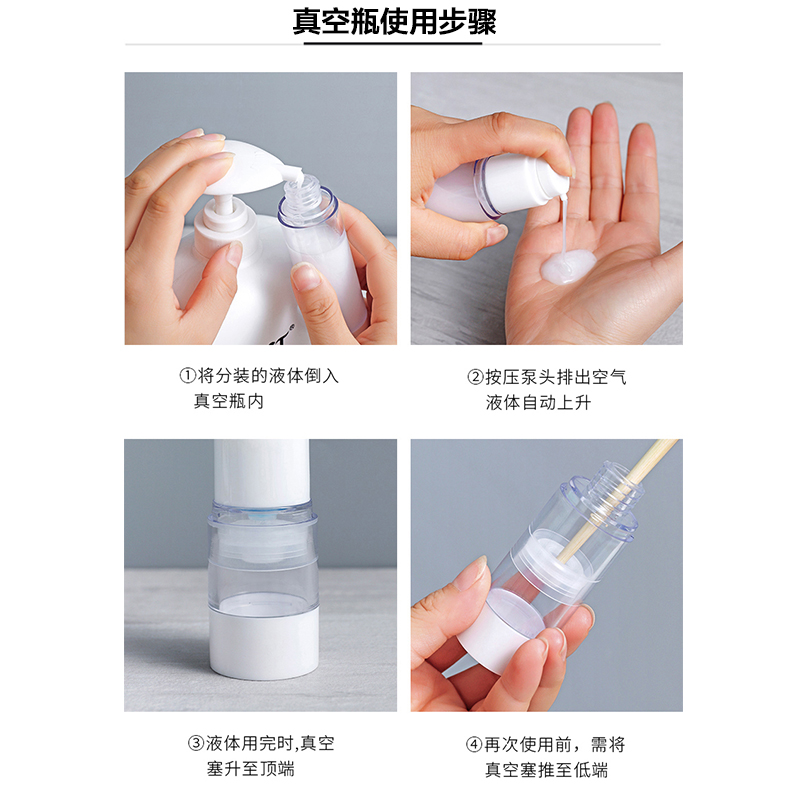 真空瓶使用步骤

①将分装的液体倒入真空瓶内

②按压泵头排出空气液体自动上升

③液体用完时,真空塞升至顶端

④再次使用前，需将真空塞推至低端