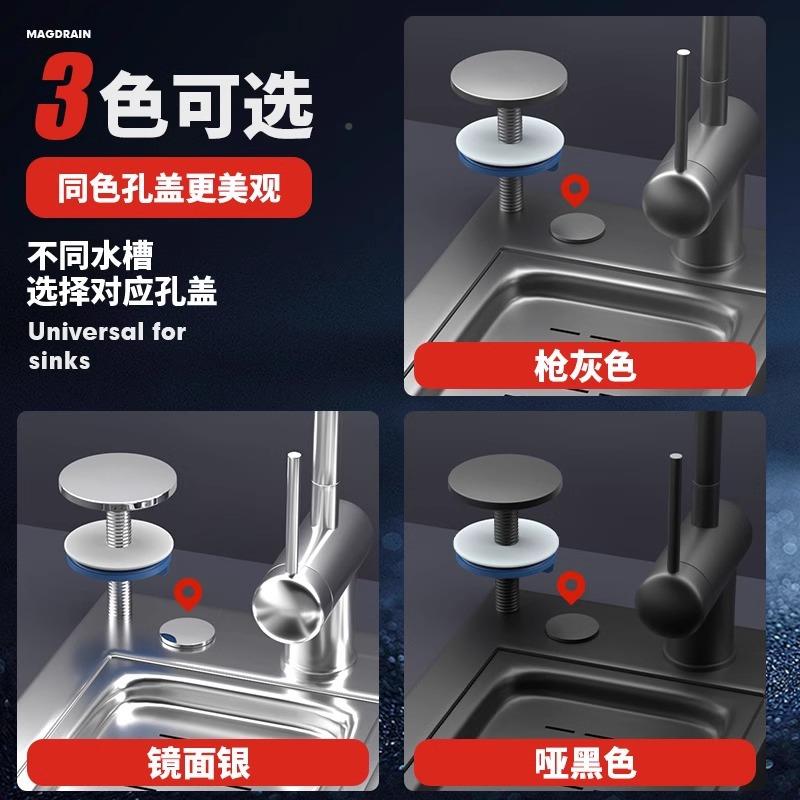 MAGDRAIN

3色可选

同色孔盖更美观

不同水槽
选择对应孔盖

Universal for sinks

枪灰色

镜面银

哑黑色