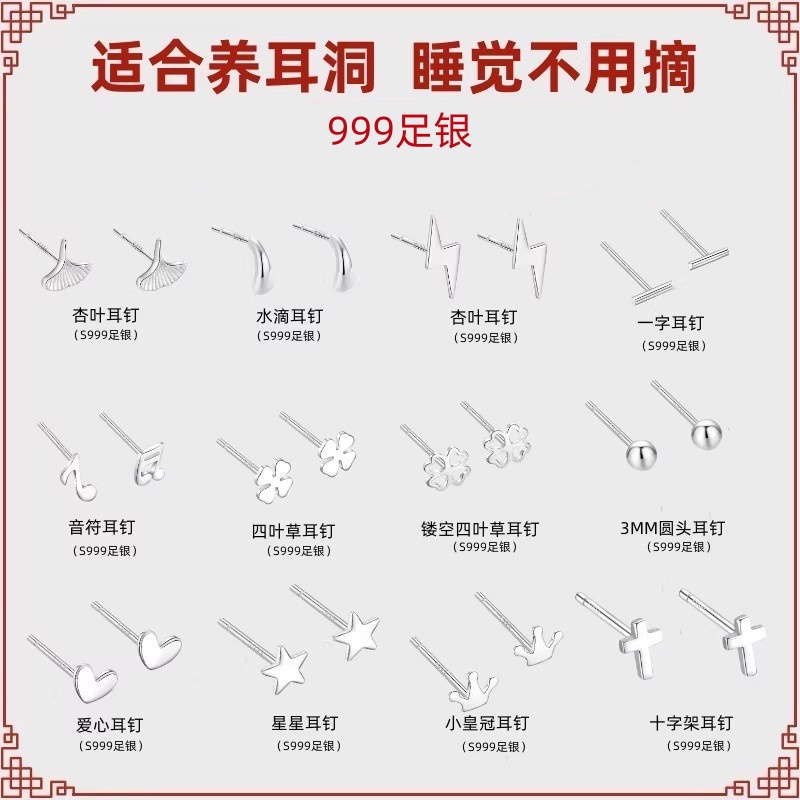 适合养耳洞 睡觉不用摘

999足银

杏叶耳钉
（S999足银）

水滴耳钉
（S999足银）

杏叶耳钉
（S999足银）

一字耳钉
（S999足银）

音符耳钉
（S999足银）

四叶草耳钉
（S999足银）

镂空四叶草耳钉
（S999足银）

3MM圆头耳钉
（S999足银）

爱心耳钉
（S999足银）

星星耳钉
（S999足银）

小皇冠耳钉
（S999足银）

十字架耳钉
（S999足银）