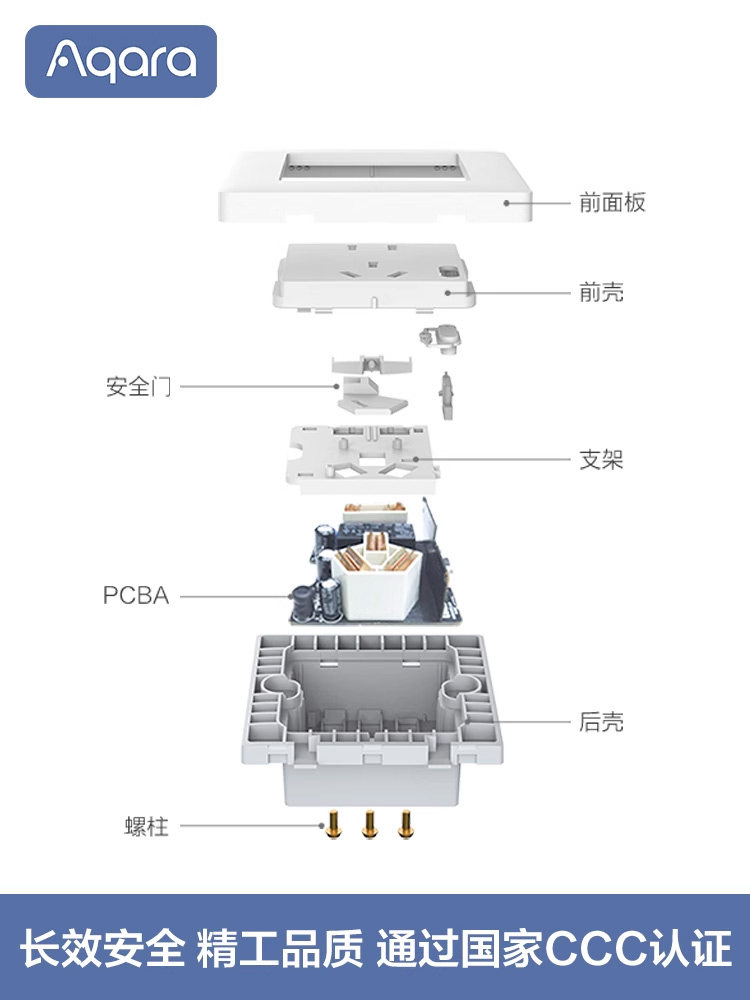 Aqara

前面板

前壳

安全门

支架

PCBA

后壳

螺柱

长效安全 精工品质 通过国家CCC认证