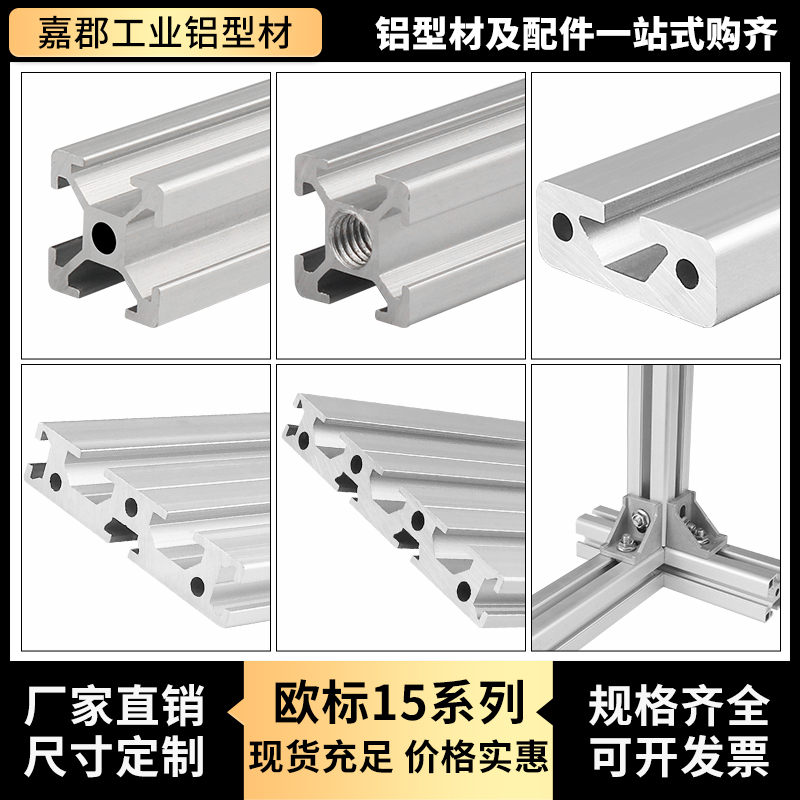 嘉郡工业铝型材

铝型材及配件一站式购齐

厂家直销
尺寸定制

欧标15系列
现货充足 价格实惠

规格齐全
可开发票