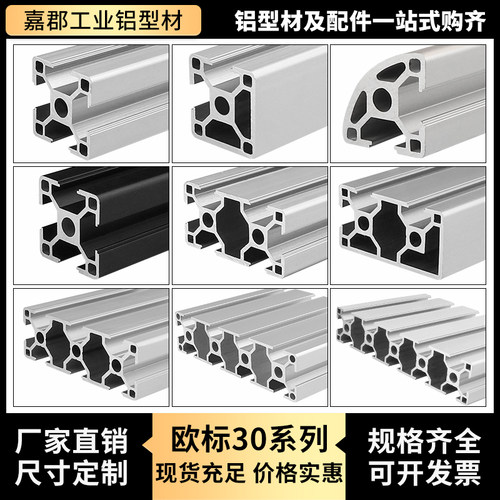 嘉郡工业铝型材

铝型材及配件一站式购齐

厂家直销
尺寸定制

欧标30系列
现货充足 价格实惠

规格齐全
可开发票