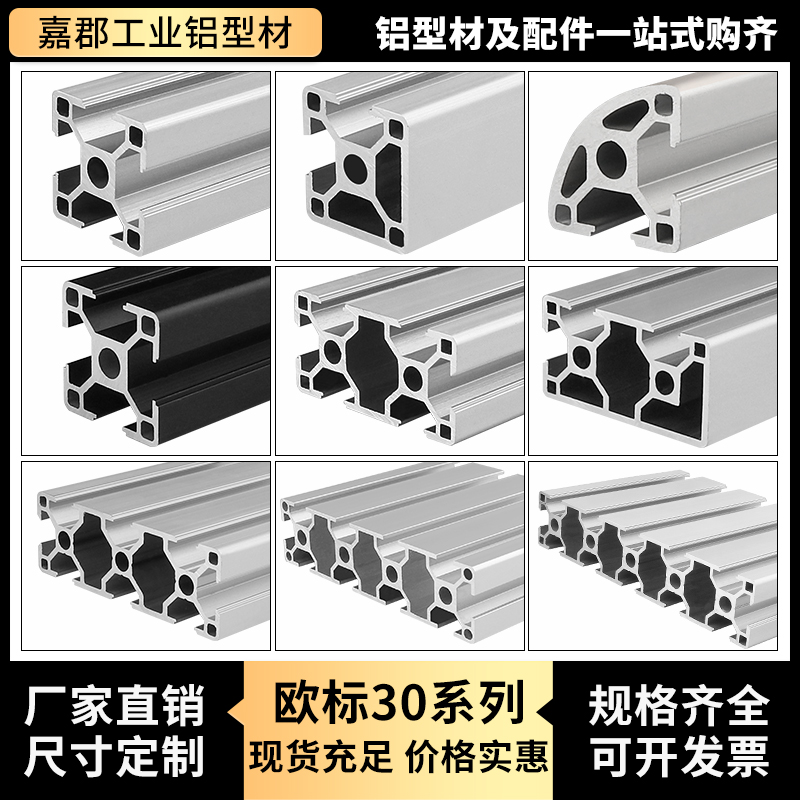 嘉郡工业铝型材

铝型材及配件一站式购齐

厂家直销
尺寸定制

欧标30系列
现货充足 价格实惠

规格齐全
可开发票