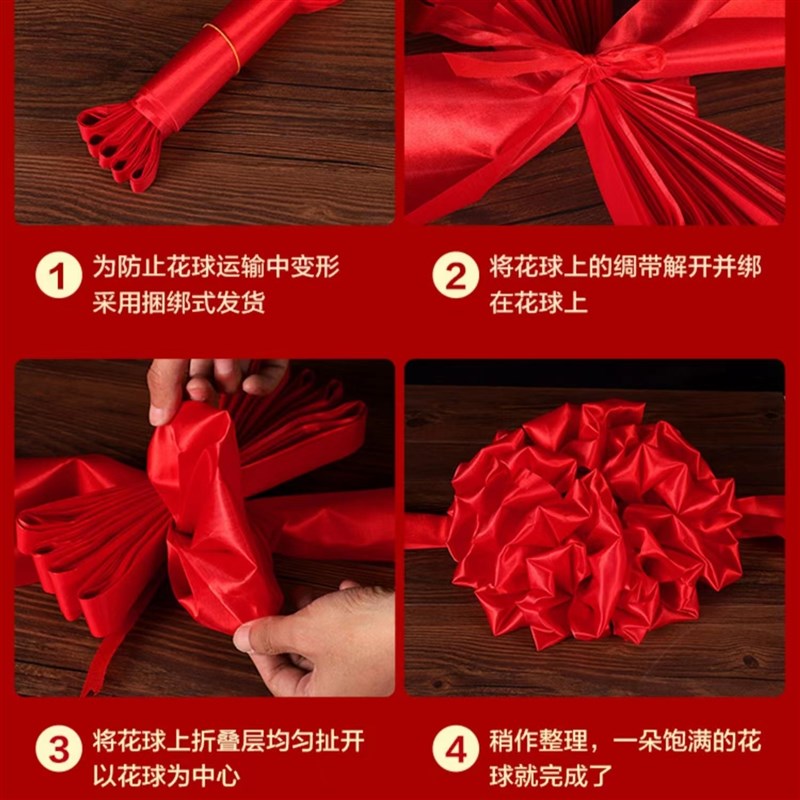 1 为防止花球运输中变形采用捆绑式发货

2 将花球上的绸带解开并绑在花球上

3 将花球上折叠层均匀扯开以花球为中心

4 稍作整理，一朵饱满的花球就完成了