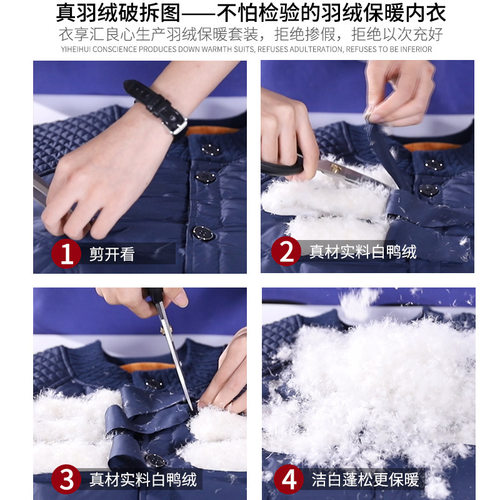 真羽绒破拆图——不怕检验的羽绒保暖内衣

衣享汇良心生产羽绒保暖套装，拒绝掺假，拒绝以次充好

YIHEIHUI CONSCIENCE PRODUCES DOWN WARMTH SUITS, REFUSES ADULTERATION, REFUSES TO BE INFERIOR

1 剪开看

2 真材实料白鸭绒

3 真材实料白鸭绒

4 洁白蓬松更保暖