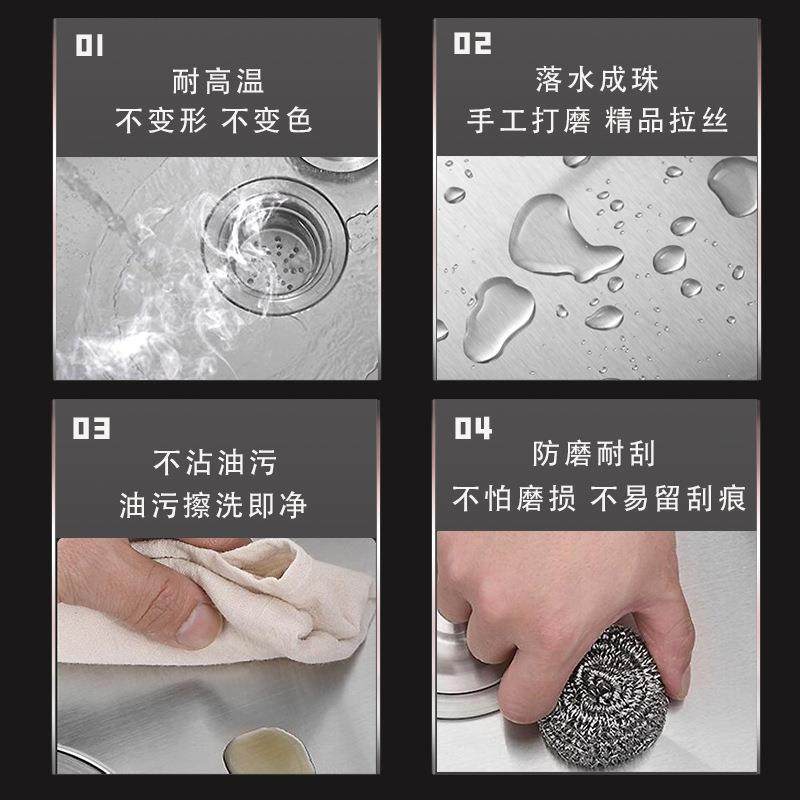 01
耐高温
不变形 不变色

02
落水成珠
手工打磨 精品拉丝

03
不沾油污
油污擦洗即净

04
防磨耐刮
不怕磨损 不易留刮痕