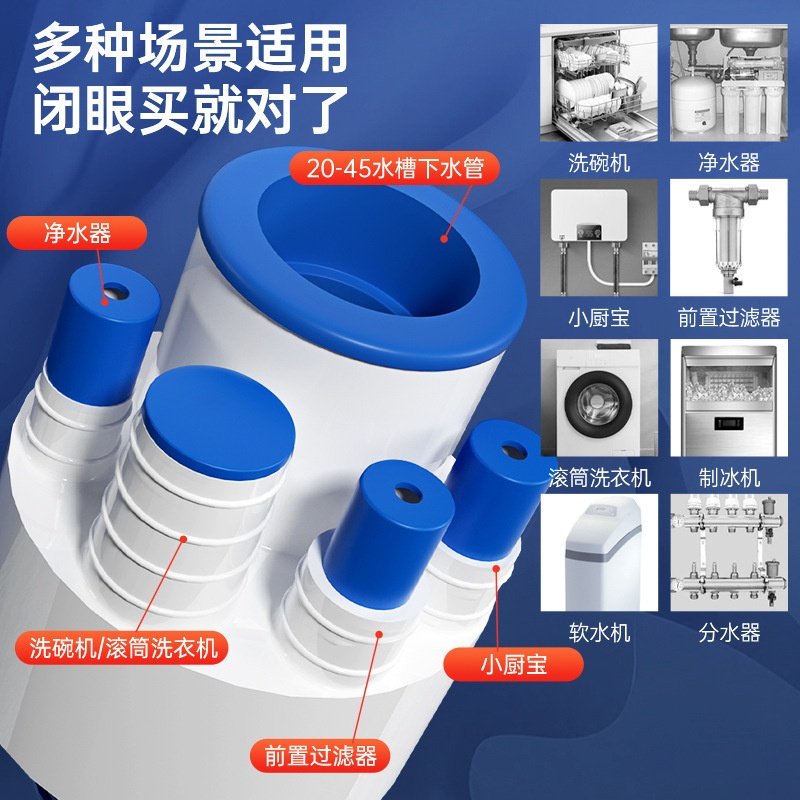 多种场景适用
闭眼买就对了

20-45水槽下水管

净水器

洗碗机/滚筒洗衣机

小厨宝

前置过滤器

洗碗机
净水器
小厨宝
前置过滤器
滚筒洗衣机
制冰机
软水机
分水器