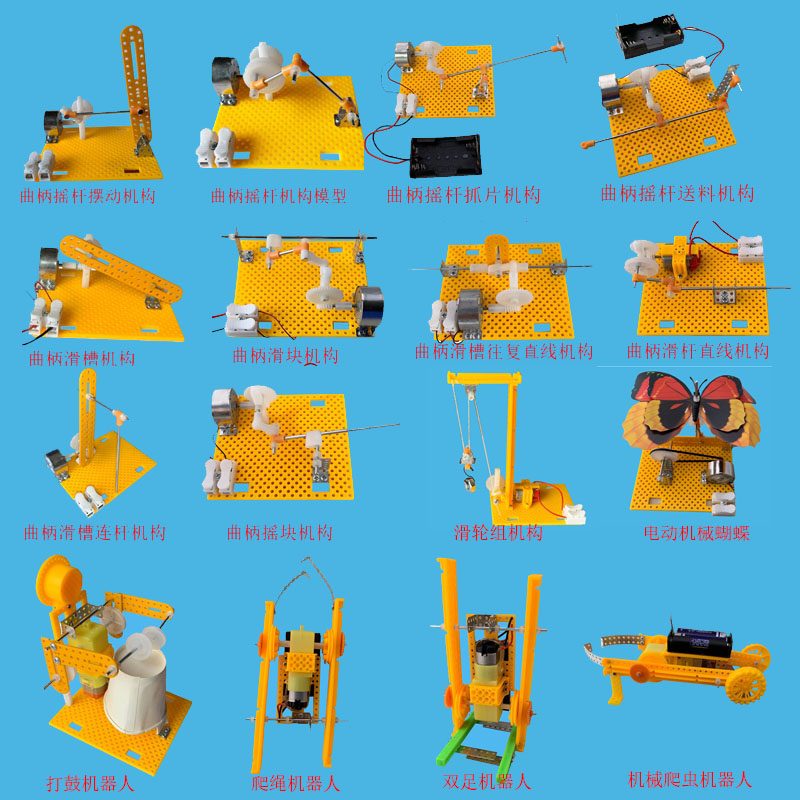 曲柄摇杆摆动机构

曲柄摇杆机构模型

曲柄摇杆抓片机构

曲柄摇杆送料机构

曲柄滑槽机构

曲柄滑块机构

曲柄滑槽往复直线机构

曲柄滑杆直线机构

曲柄滑槽连杆机构

曲柄摇块机构

滑轮组机构

电动机械蝴蝶

打鼓机器人

爬绳机器人

双足机器人

机械爬虫机器人