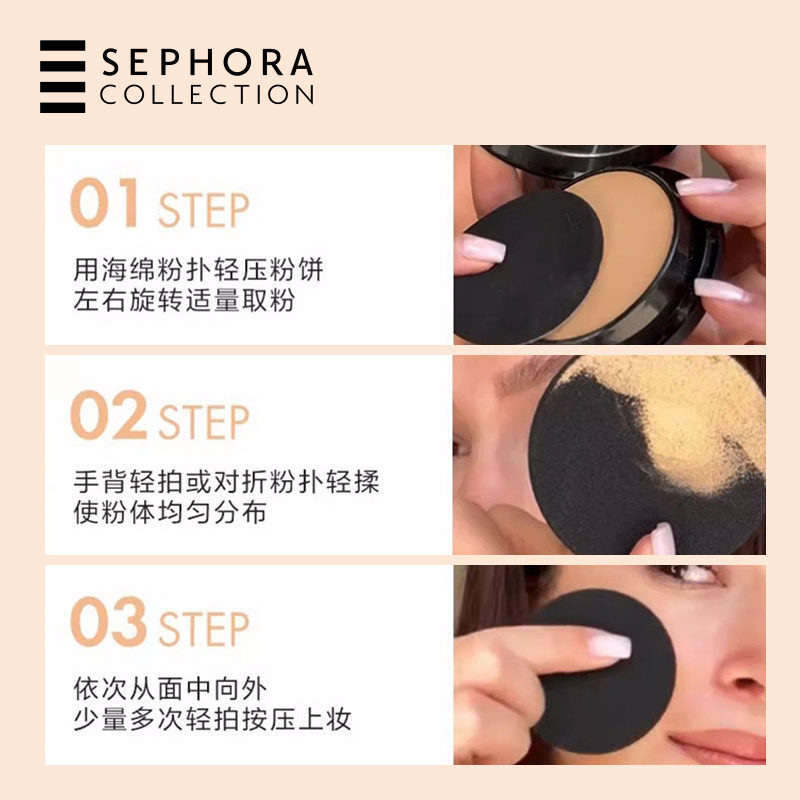 SEPHORA
COLLECTION

01 STEP
用海绵粉扑轻压粉饼
左右旋转适量取粉

02 STEP
手背轻拍或对折粉扑轻揉
使粉体均匀分布

03 STEP
依次从面中向外
少量多次轻拍按压上妆