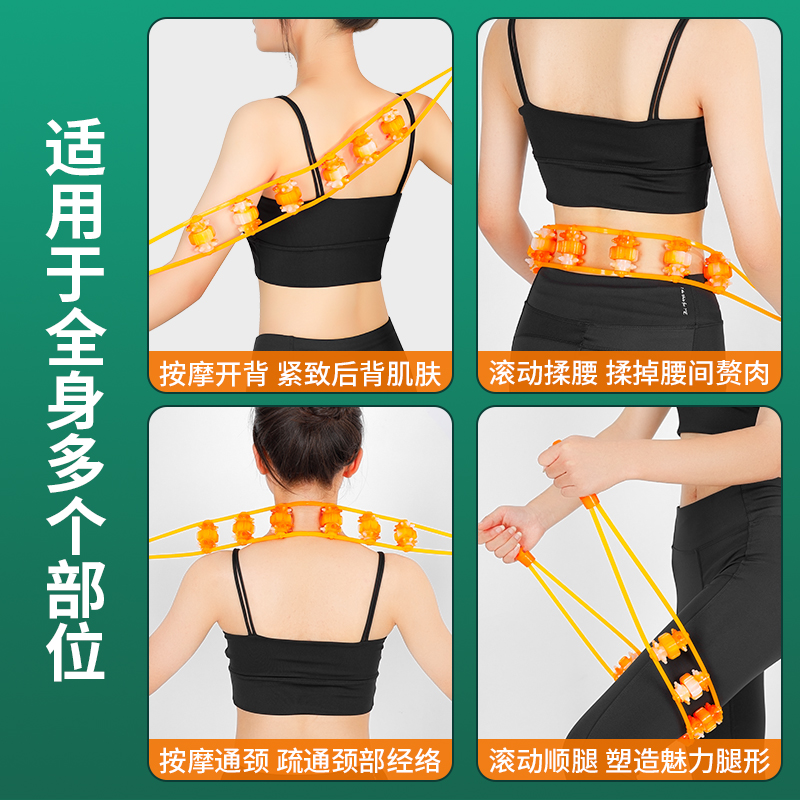 适用于全身多个部位

按摩开背 紧致后背肌肤

滚动揉腰 揉掉腰间赘肉

按摩通颈 疏通颈部经络

滚动顺腿 塑造魅力腿形