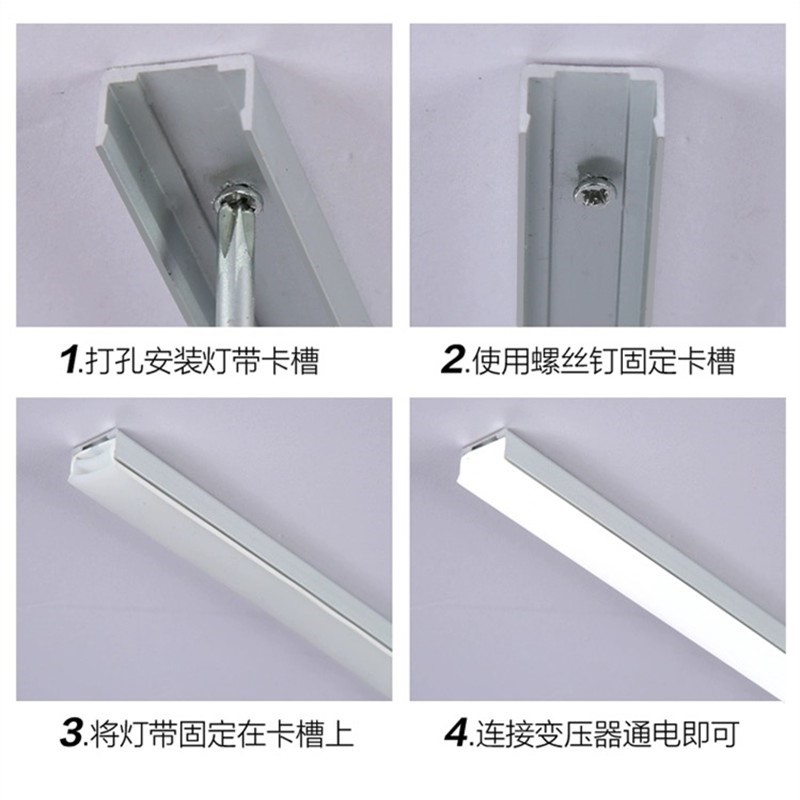 1.打孔安装灯带卡槽

2.使用螺丝钉固定卡槽

3.将灯带固定在卡槽上

4.连接变压器通电即可